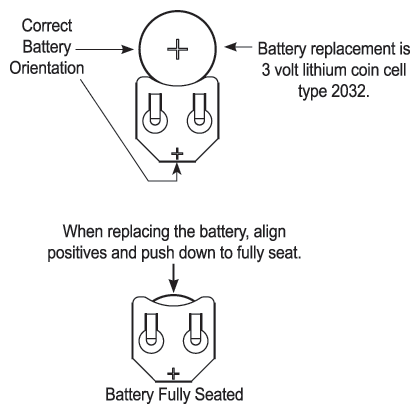 Correct Battery Orientation

+

Battery replacement is 3 volt lithium coin cell type 2032.

+

When replacing the battery, align positives and push down to fully seat.

+

Battery Fully Seated